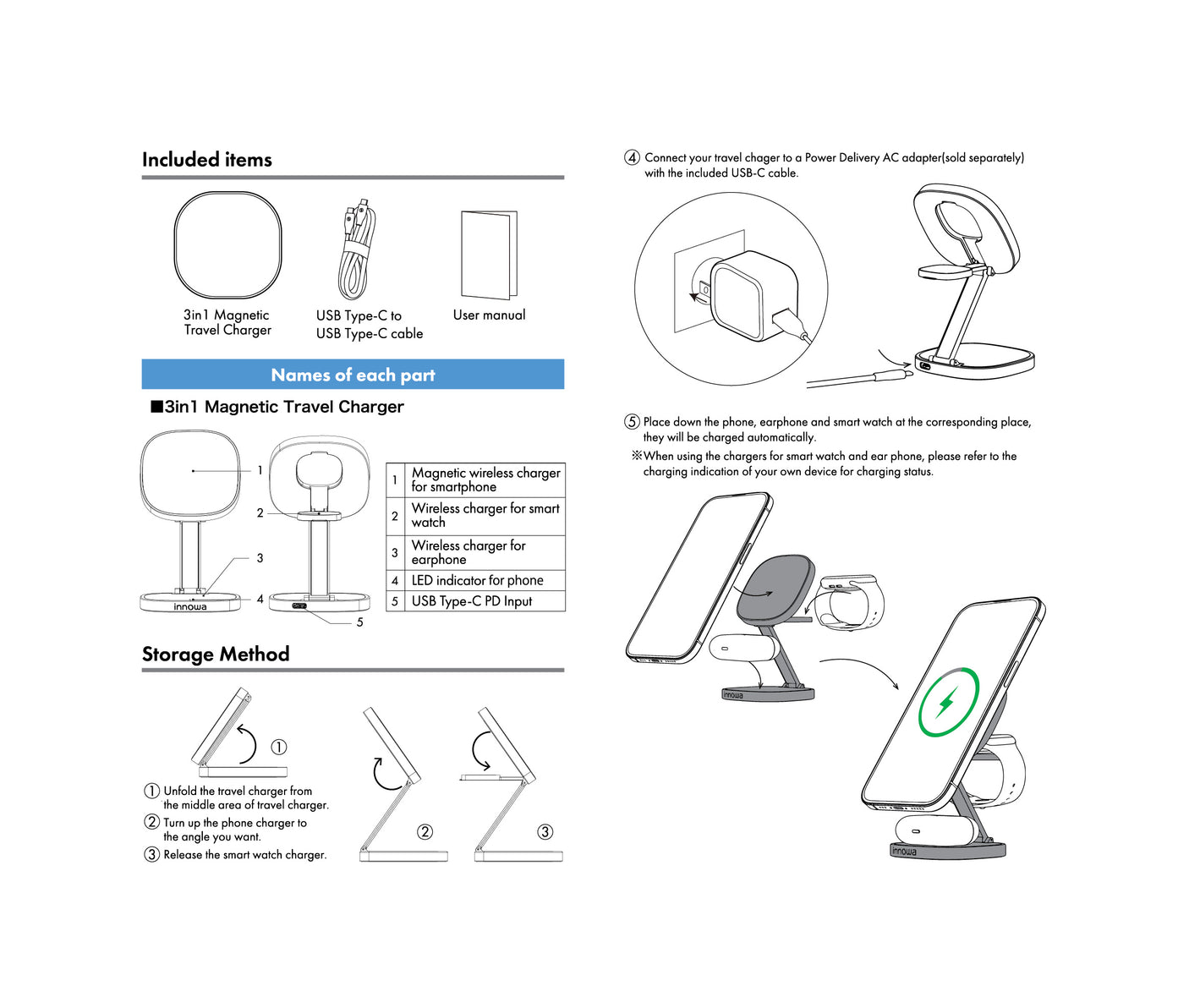 Included items

3in1 Magnetic Travel Charger

USB Type-C to USB Type-C cable

User manual

Names of each part

■3in1 Magnetic Travel Charger

1
2
3
4
5

innowa

| 1 | Magnetic wireless charger for smartphone |
|---|---|
| 2 | Wireless charger for smart watch |
| 3 | Wireless charger for earphone |
| 4 | LED indicator for phone |
| 5 | USB Type-C PD Input |

Storage Method

①

① Unfold the travel charger from the middle area of travel charger.

② Turn up the phone charger to the angle you want.

③ Release the smart watch charger.

②

③

④ Connect your travel chager to a Power Delivery AC adapter(sold separately) with the included USB-C cable.

⑤ Place down the phone, earphone and smart watch at the corresponding place, they will be charged automatically.

※When using the chargers for smart watch and ear phone, please refer to the charging indication of your own device for charging status.

innowa

innowa